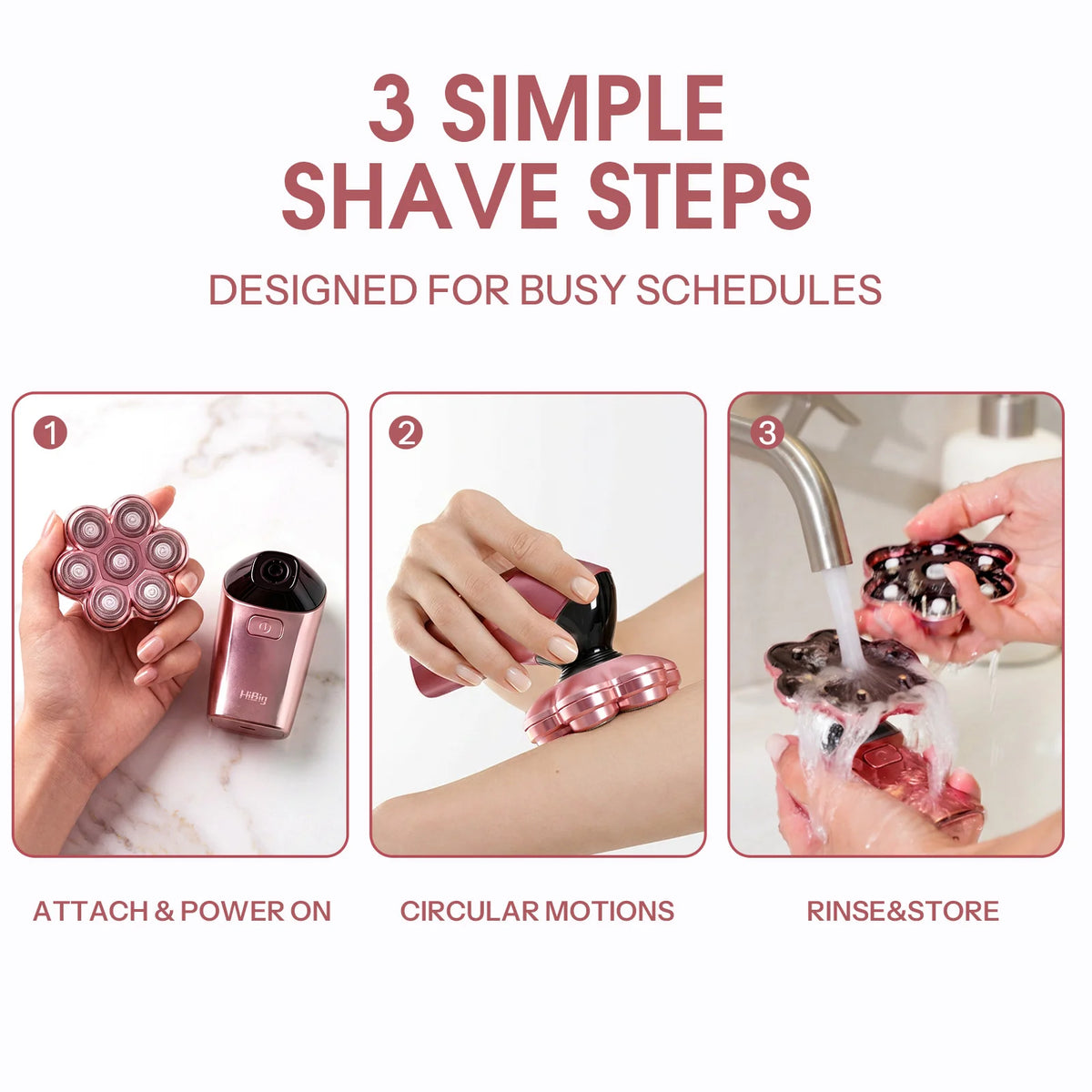 3 SIMPLE
SHAVE STEPS

DESIGNED FOR BUSY SCHEDULES

1

HiBig

2

3

ATTACH & POWER ON

CIRCULAR MOTIONS

RINSE&STORE