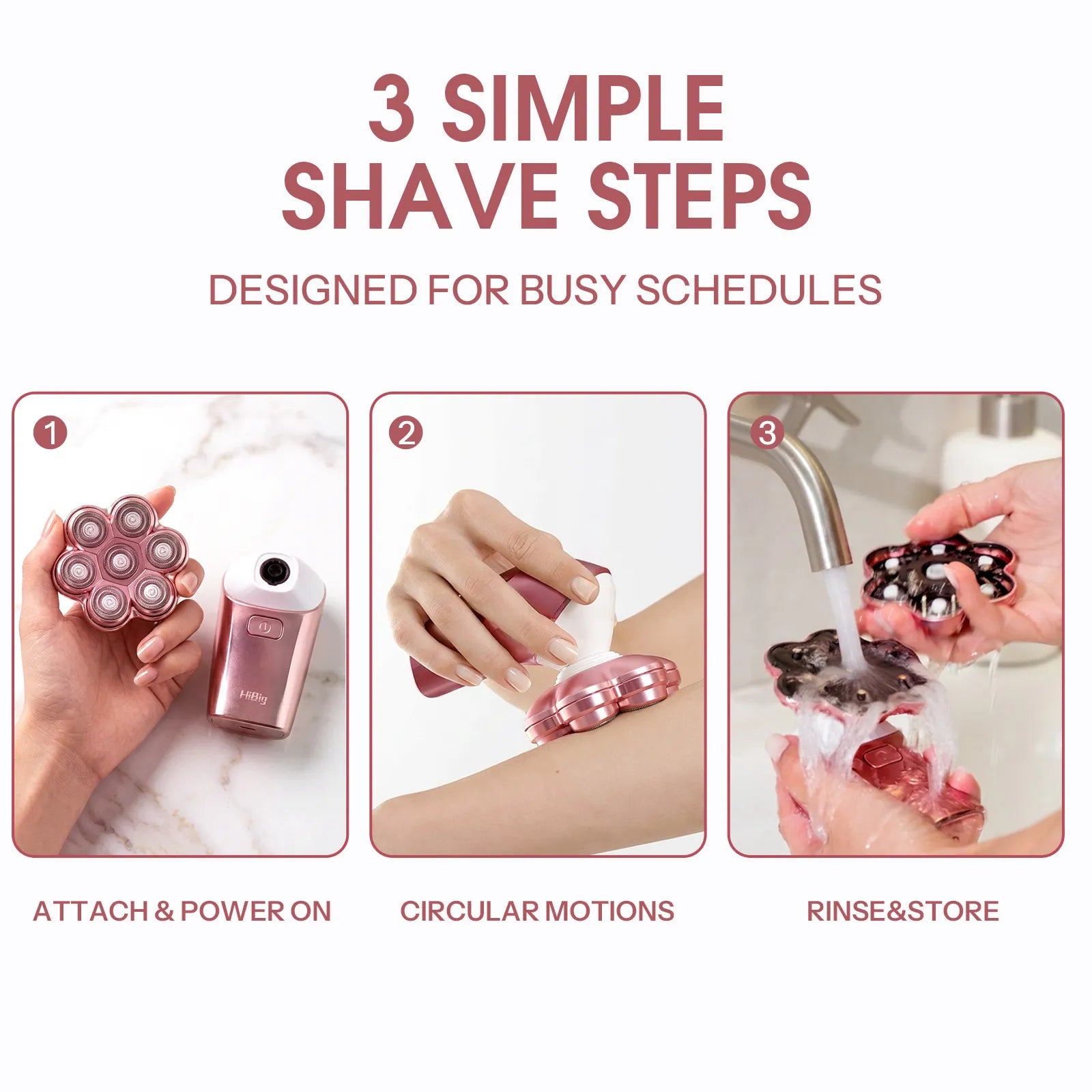 3 SIMPLE
SHAVE STEPS

DESIGNED FOR BUSY SCHEDULES

1

HiBig

2

3

ATTACH & POWER ON

CIRCULAR MOTIONS

RINSE&STORE